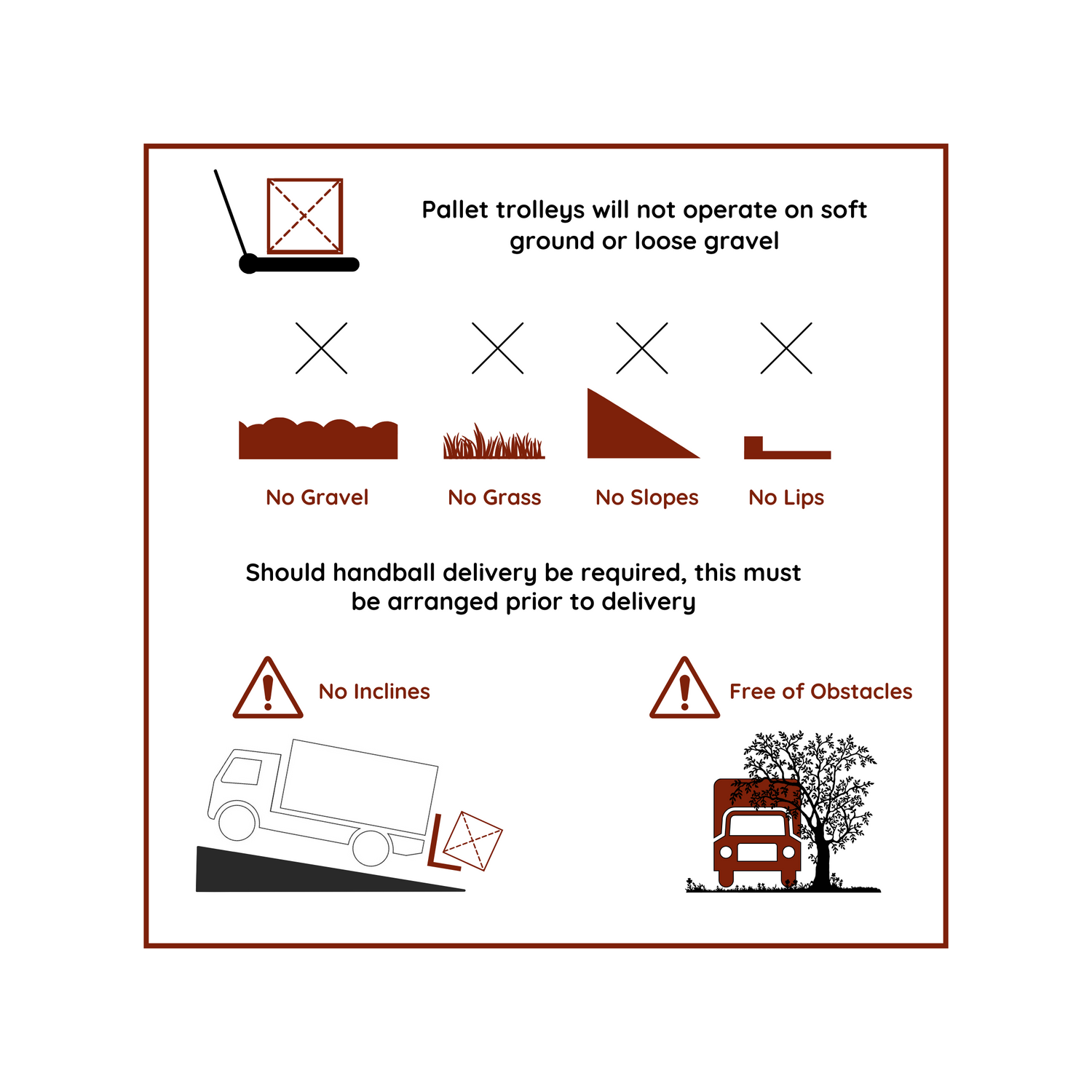 Pallet trolleys will not operate on soft ground or loose gravel

No Gravel

No Grass

No Slopes

No Lips

Should handball delivery be required, this must be arranged prior to delivery

No Inclines

Free of Obstacles